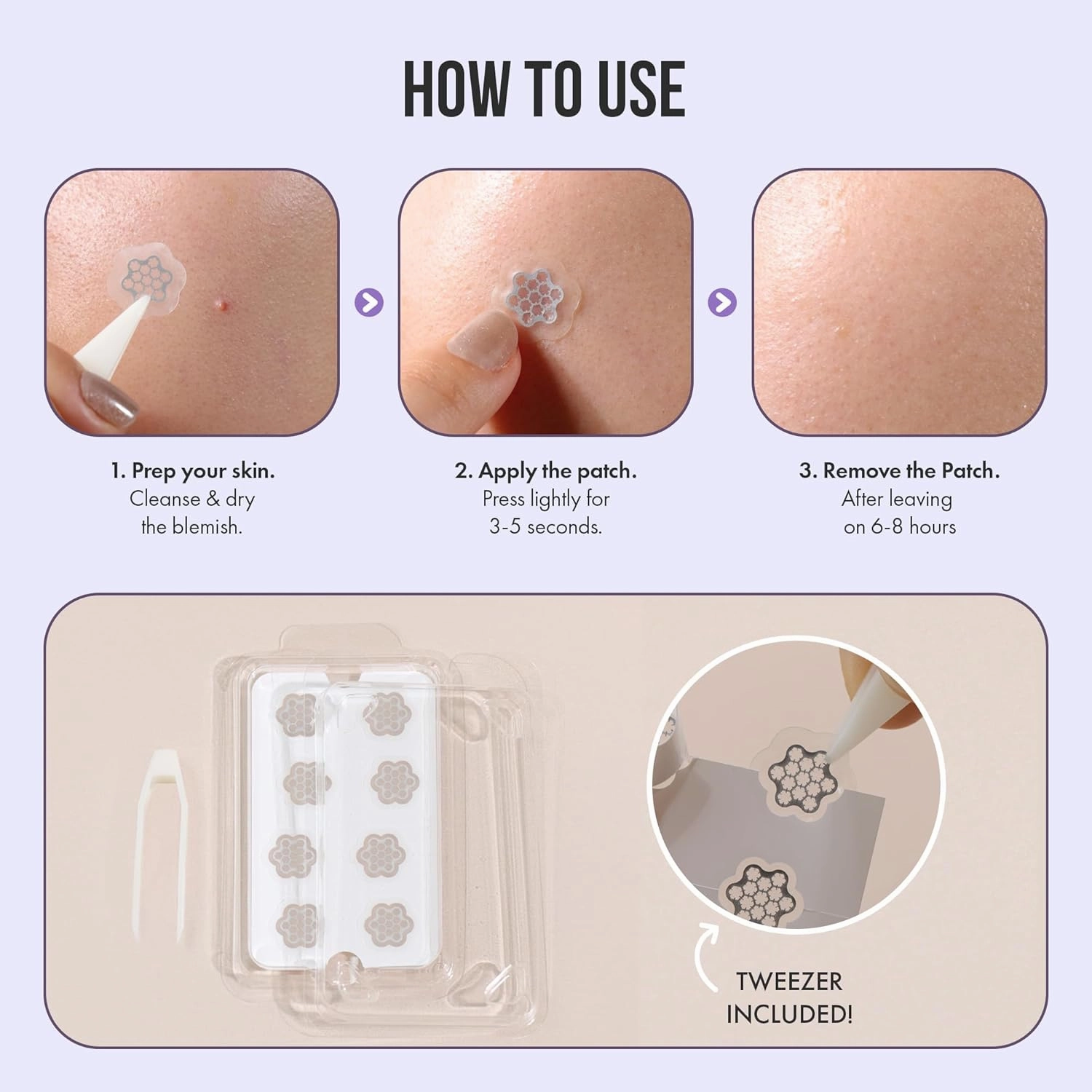 HOW TO USE

1. Prep your skin.
Cleanse & dry the blemish.

2. Apply the patch.
Press lightly for 3-5 seconds.

3. Remove the Patch.
After leaving on 6-8 hours

TWEEZER INCLUDED!